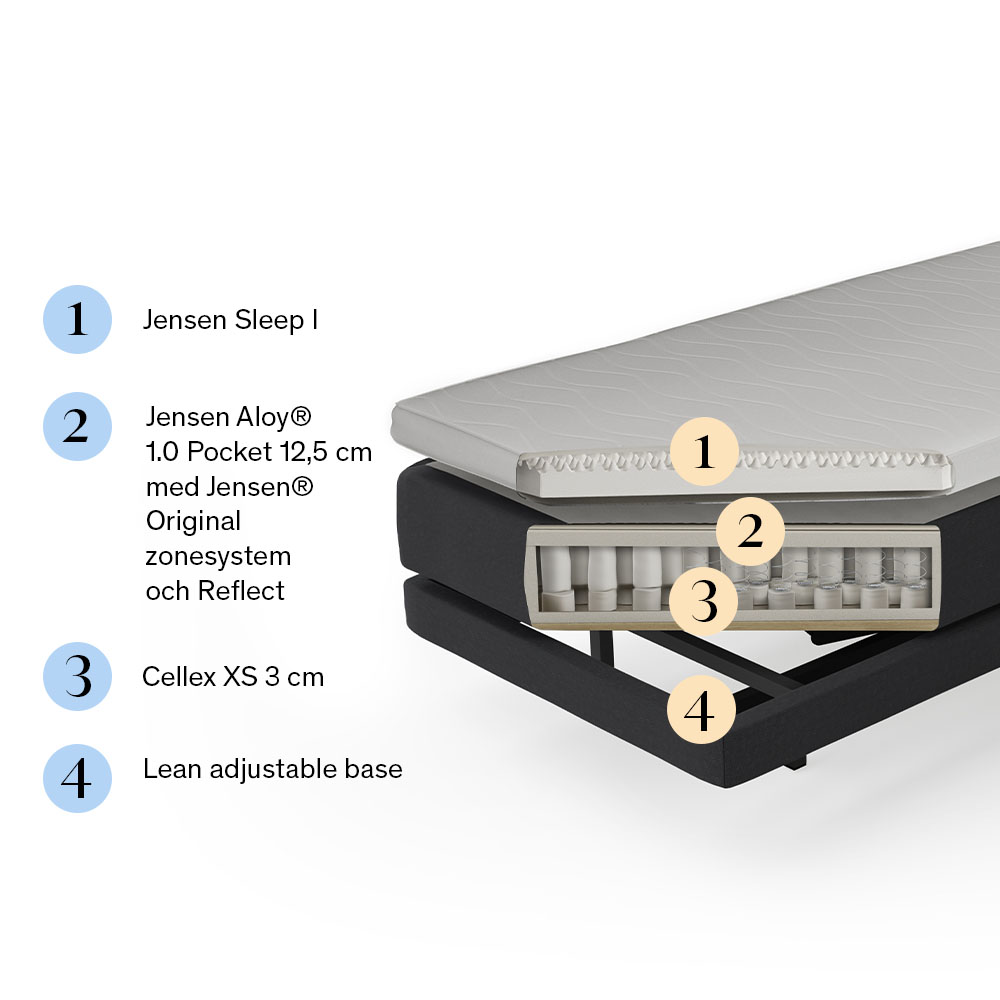 1 Jensen Sleep I

2 Jensen Aloy® 1.0 Pocket 12,5 cm med Jensen® Original zonesystem och Reflect

3 Cellex XS 3 cm

4 Lean adjustable base

1

2

3

4