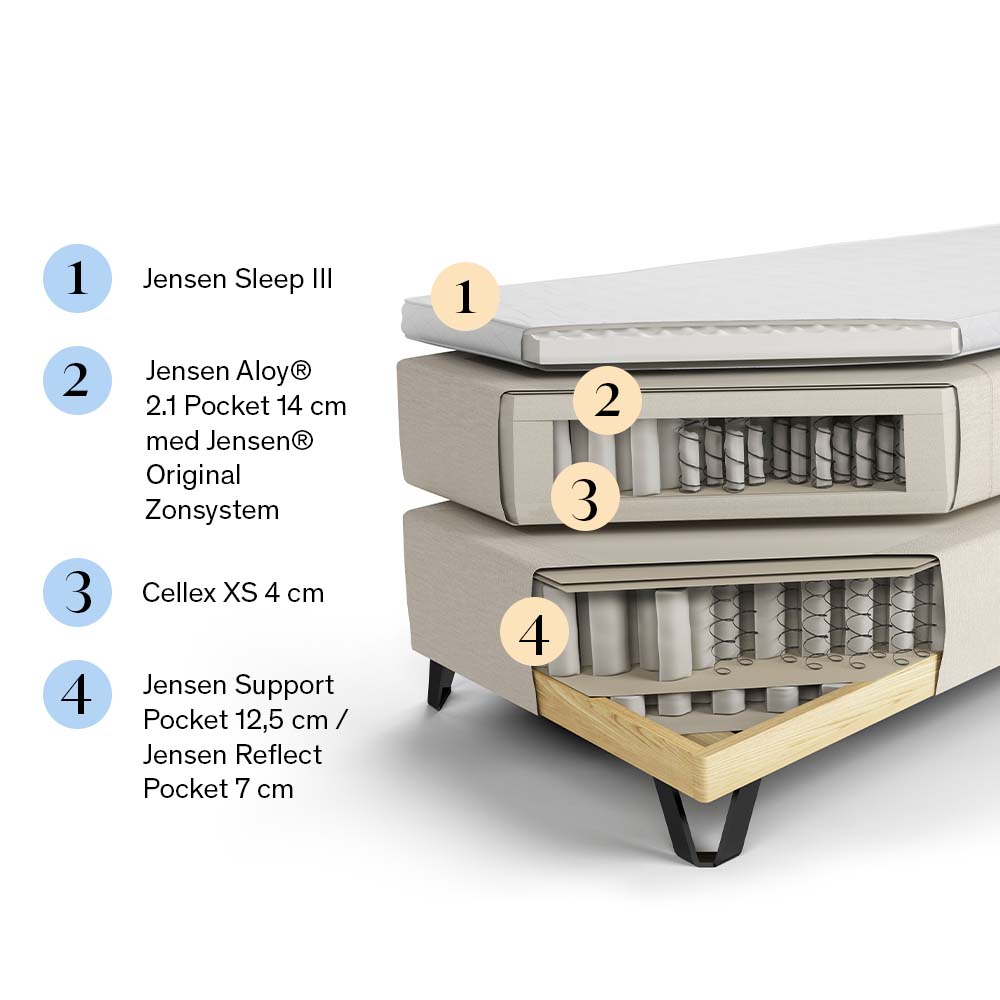 1 Jensen Sleep III

2 Jensen Aloy® 2.1 Pocket 14 cm med Jensen® Original Zonsystem

3 Cellex XS 4 cm

4 Jensen Support Pocket 12,5 cm / Jensen Reflect Pocket 7 cm

1

2

3

4