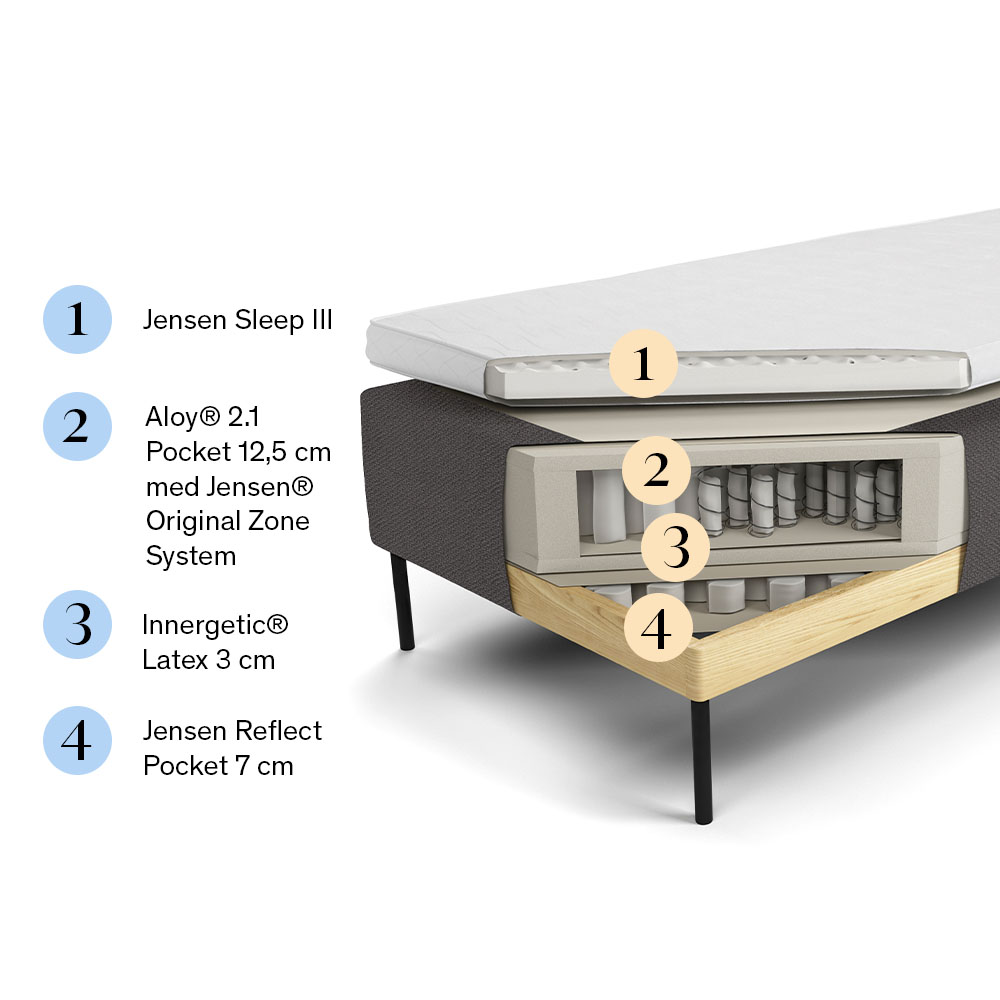 1 Jensen Sleep III

2 Aloy® 2.1 Pocket 12,5 cm med Jensen® Original Zone System

3 Innergetic® Latex 3 cm

4 Jensen Reflect Pocket 7 cm

1

2

3

4