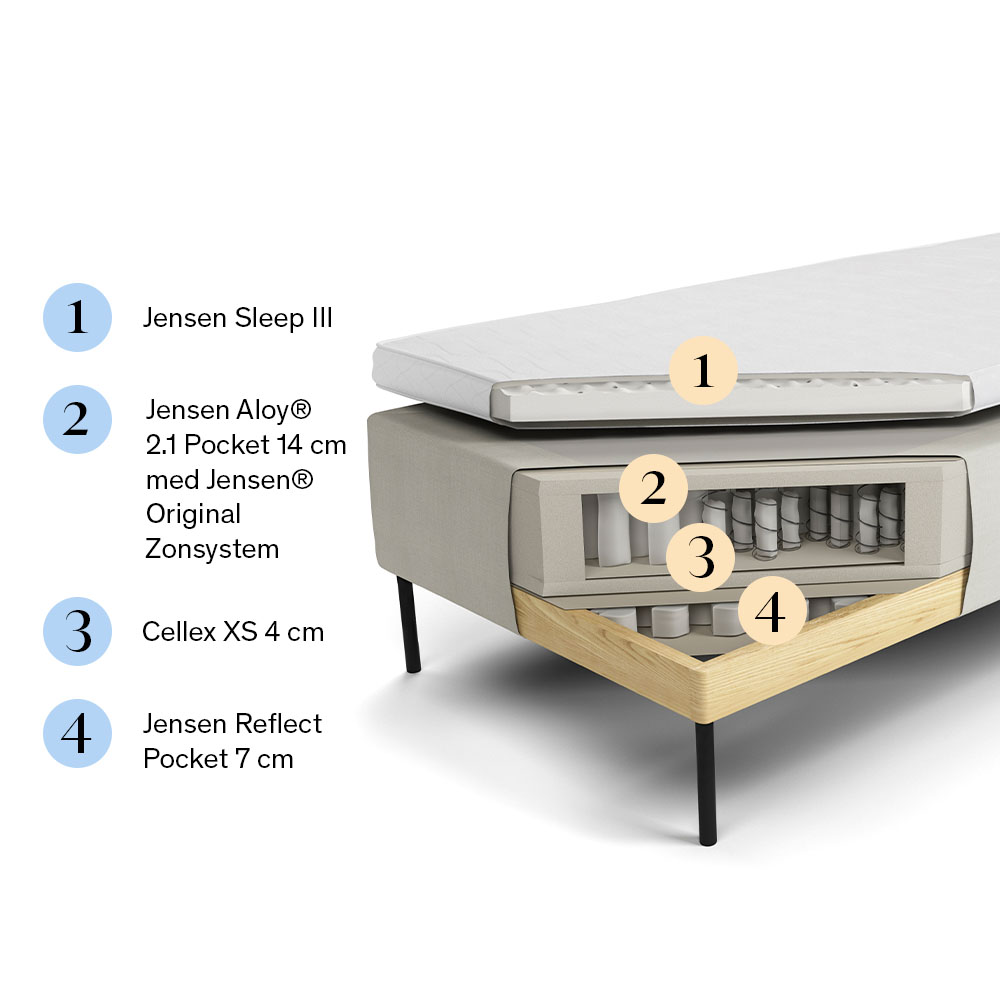 1 Jensen Sleep III

2 Jensen Aloy® 2.1 Pocket 14 cm med Jensen® Original Zonsystem

3 Cellex XS 4 cm

4 Jensen Reflect Pocket 7 cm

1

2

3

4