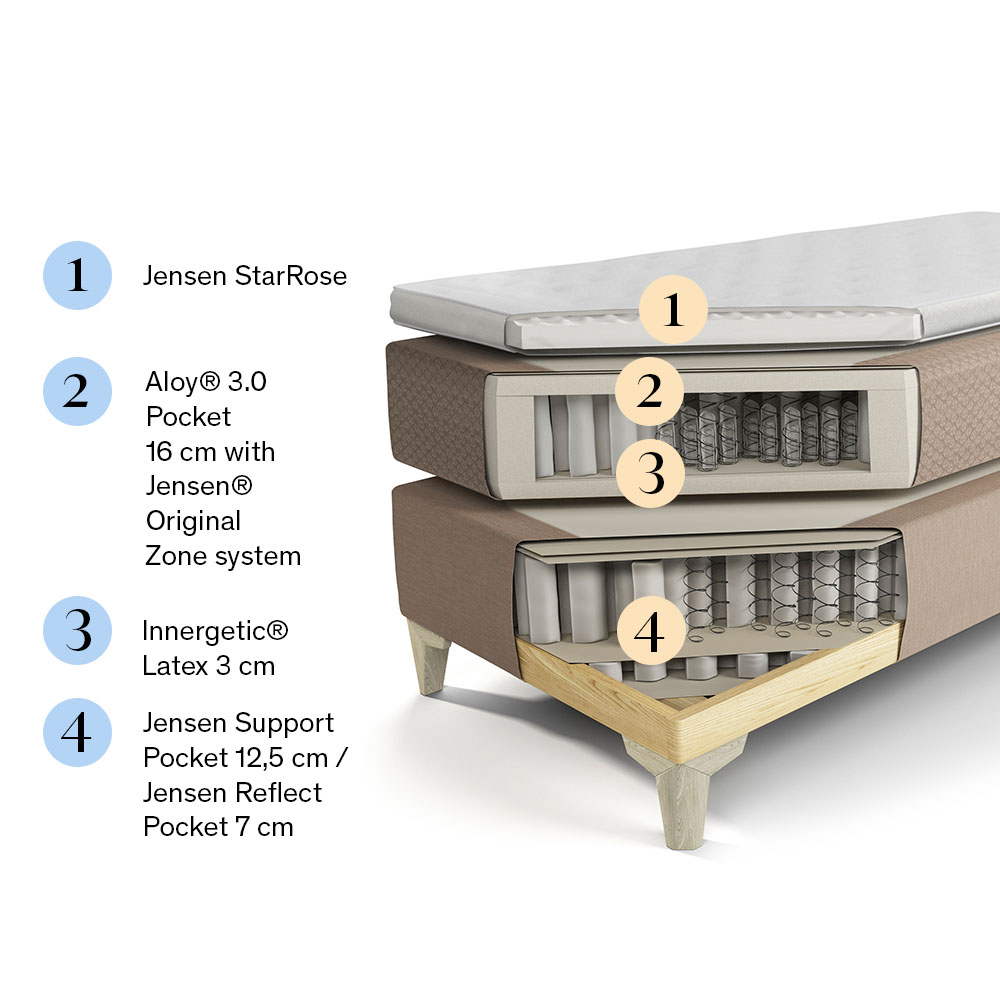 1 Jensen StarRose

2 Aloy® 3.0 Pocket 16 cm with Jensen® Original Zone system

3 Innergetic® Latex 3 cm

4 Jensen Support Pocket 12,5 cm / Jensen Reflect Pocket 7 cm

1

2

3

4