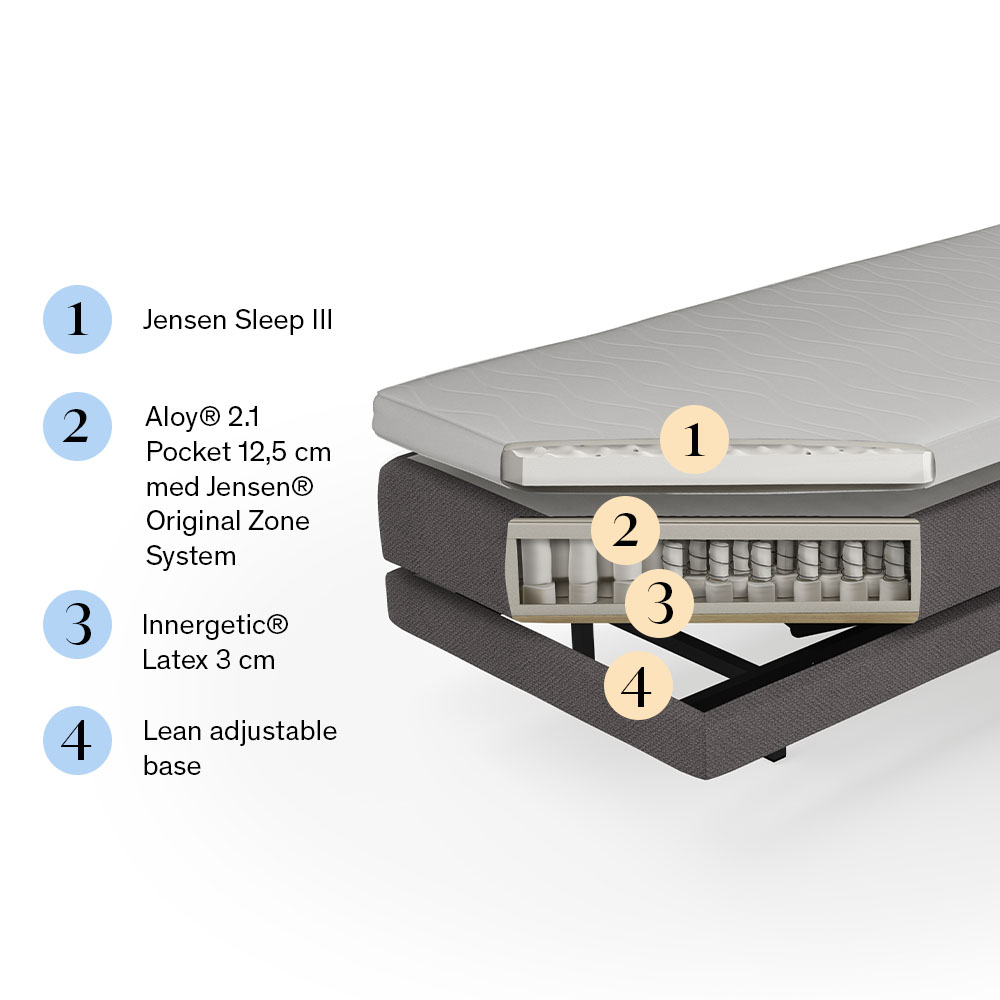 1 Jensen Sleep III

2 Aloy® 2.1 Pocket 12,5 cm med Jensen® Original Zone System

3 Innergetic® Latex 3 cm

4 Lean adjustable base

1

2

3

4