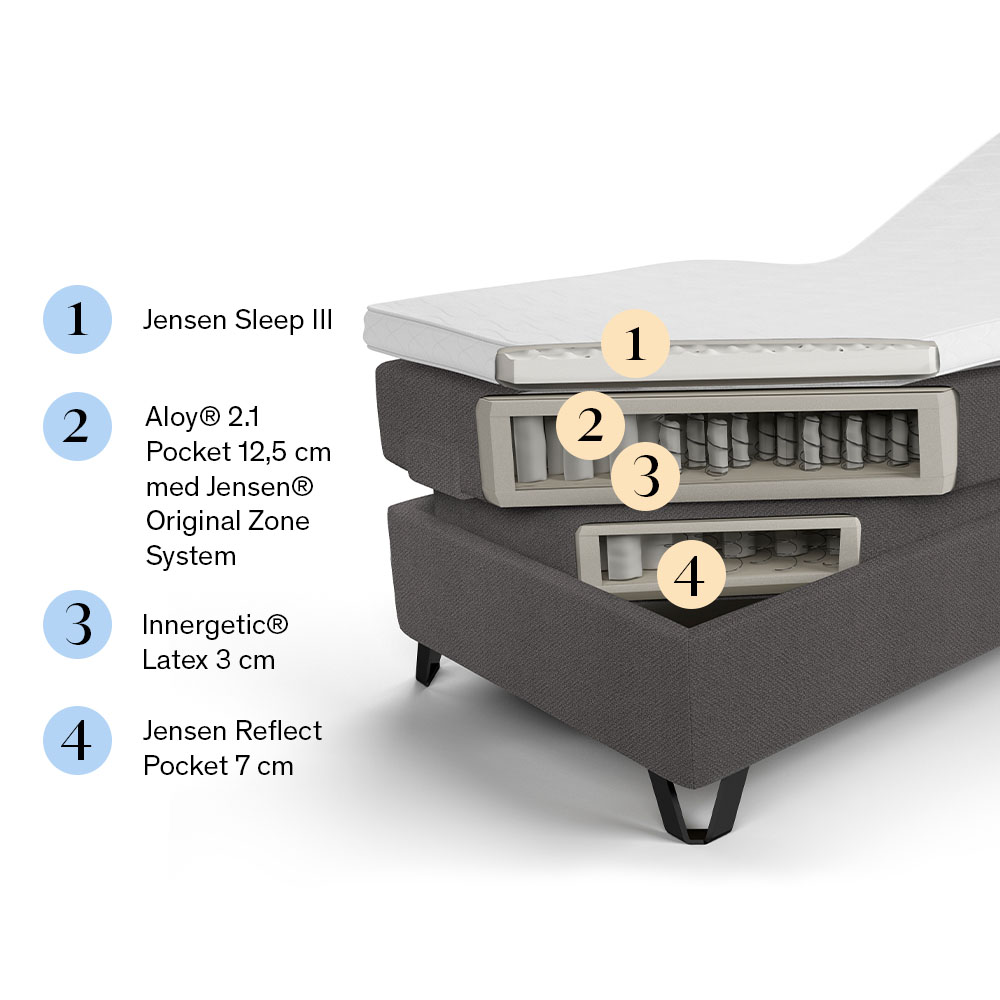 1 Jensen Sleep III

2 Aloy® 2.1 Pocket 12,5 cm med Jensen® Original Zone System

3 Innergetic® Latex 3 cm

4 Jensen Reflect Pocket 7 cm

1

2

3

4