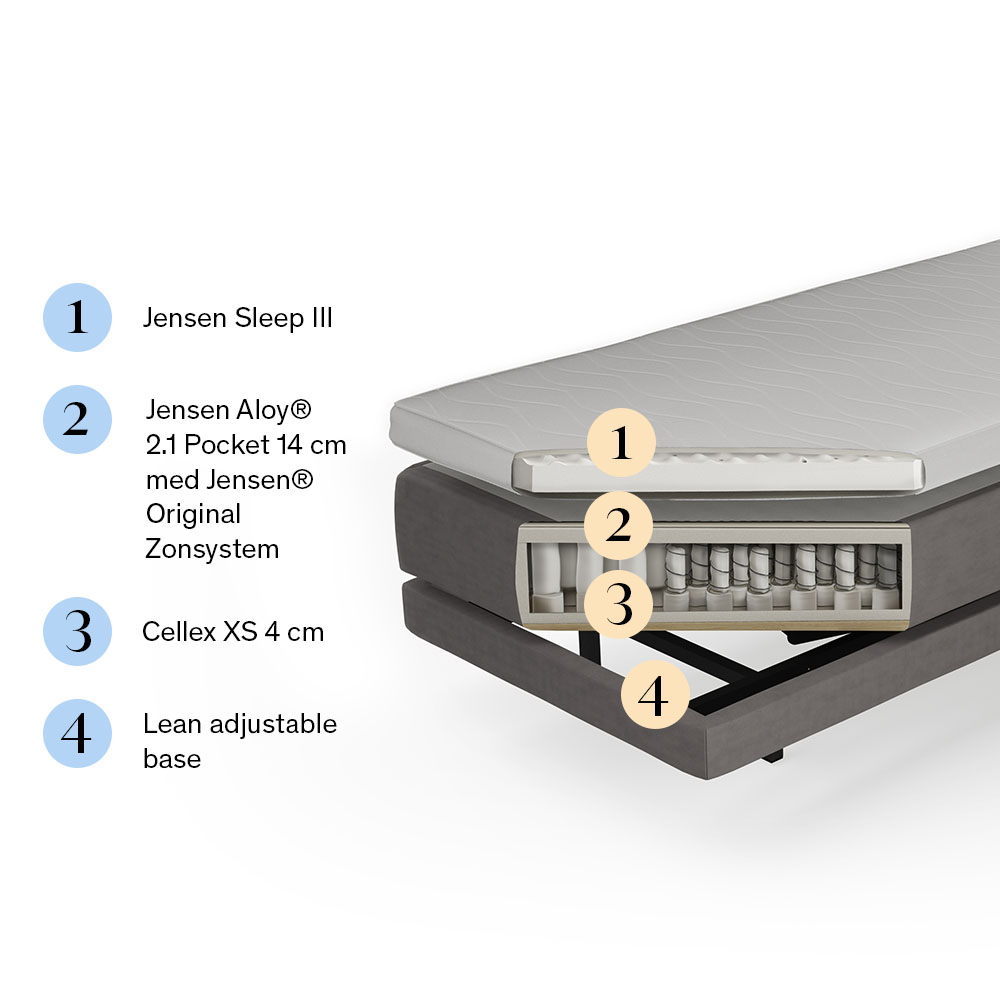 1 Jensen Sleep III

2 Jensen Aloy® 2.1 Pocket 14 cm med Jensen® Original Zonsystem

3 Cellex XS 4 cm

4 Lean adjustable base

1

2

3

4