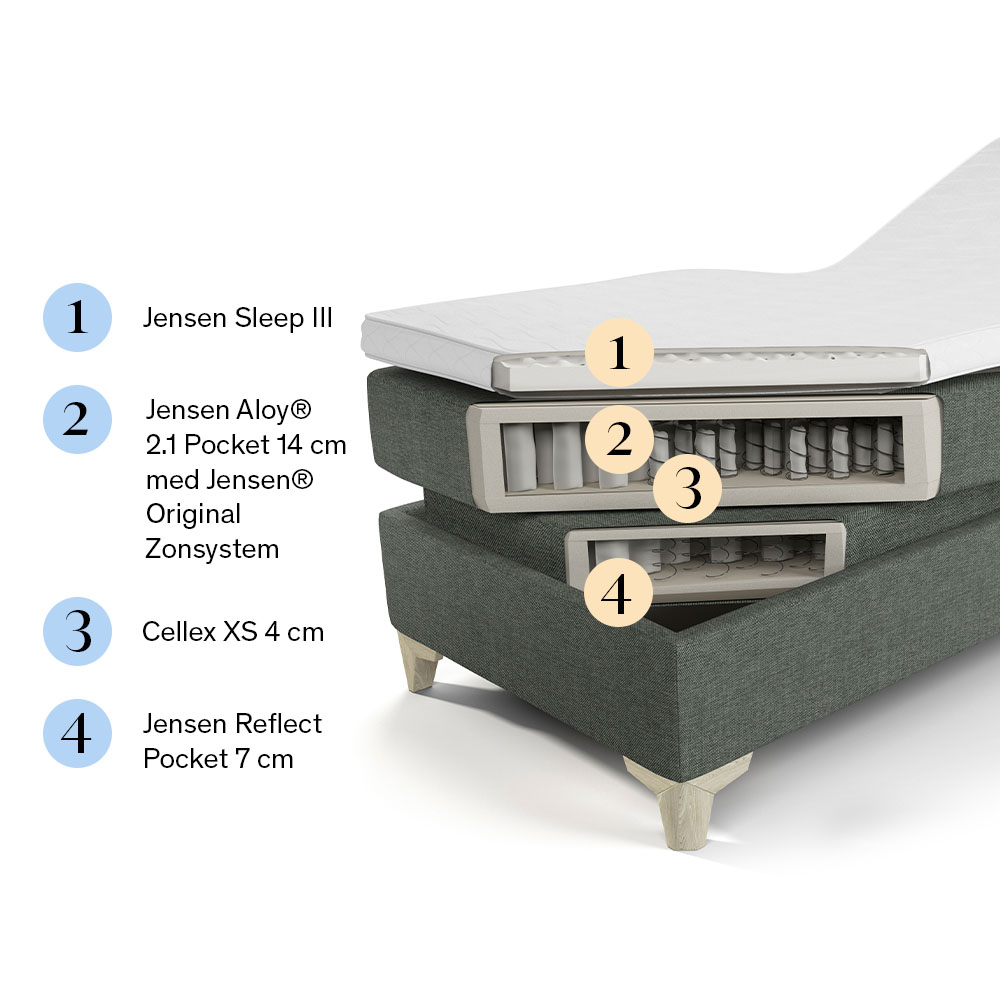 1 Jensen Sleep III

2 Jensen Aloy® 2.1 Pocket 14 cm med Jensen® Original Zonsystem

3 Cellex XS 4 cm

4 Jensen Reflect Pocket 7 cm

1

2

3

4