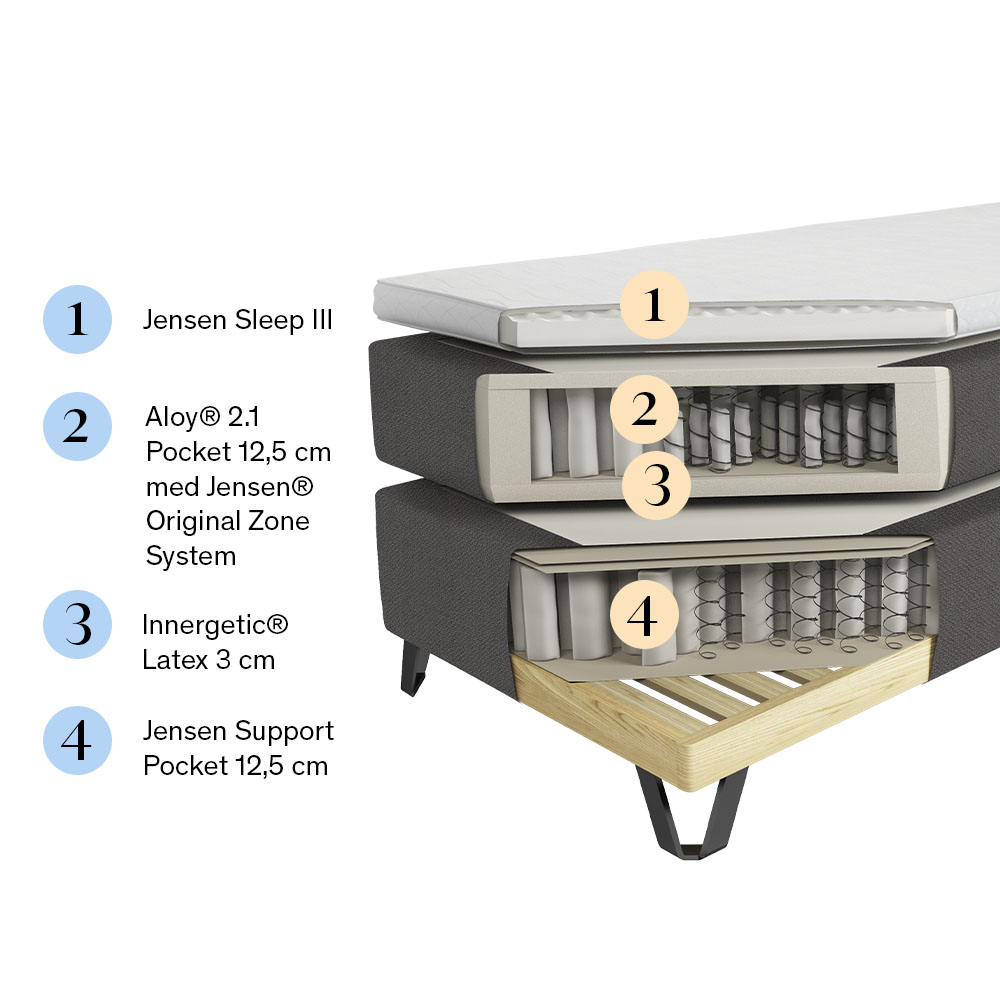 1 Jensen Sleep III

2 Aloy® 2.1 Pocket 12,5 cm med Jensen® Original Zone System

3 Innergetic® Latex 3 cm

4 Jensen Support Pocket 12,5 cm

1

2

3

4